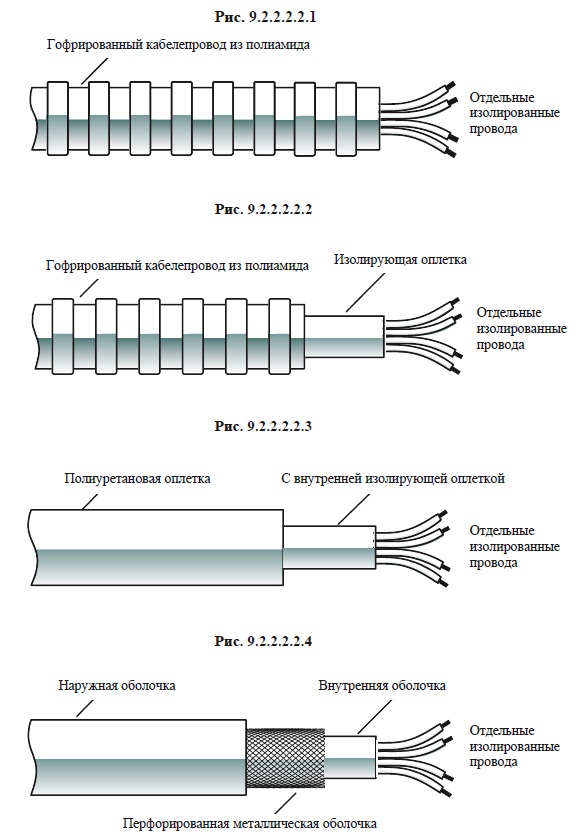 Рис. 9.2.2.2.2.1

Гофрированный кабелепровод из полиамида

Отдельные изолированные провода

Рис. 9.2.2.2.2.2

Гофрированный кабелепровод из полиамида

Изолирующая оплетка

Отдельные изолированные провода

Рис. 9.2.2.2.2.3

Полиуретановая оплетка

С внутренней изолирующей оплеткой

Отдельные изолированные провода

Рис. 9.2.2.2.2.4

Наружная оболочка

Внутренняя оболочка

Отдельные изолированные провода

Перфорированная металлическая оболочка